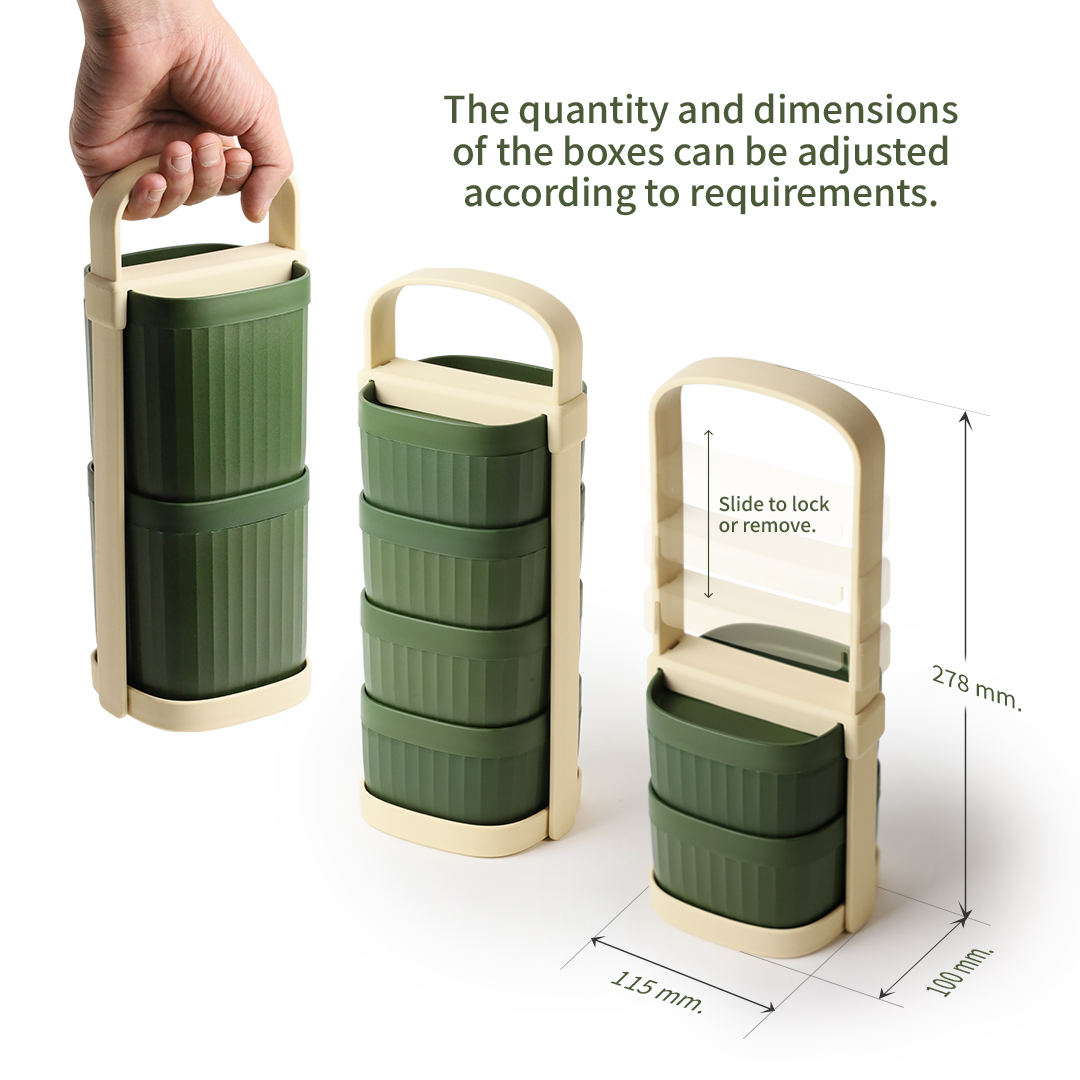 The quantity and dimensions of the boxes can be adjusted according to requirements.

Slide to lock or remove.

278 mm.

115 mm.

100 mm.